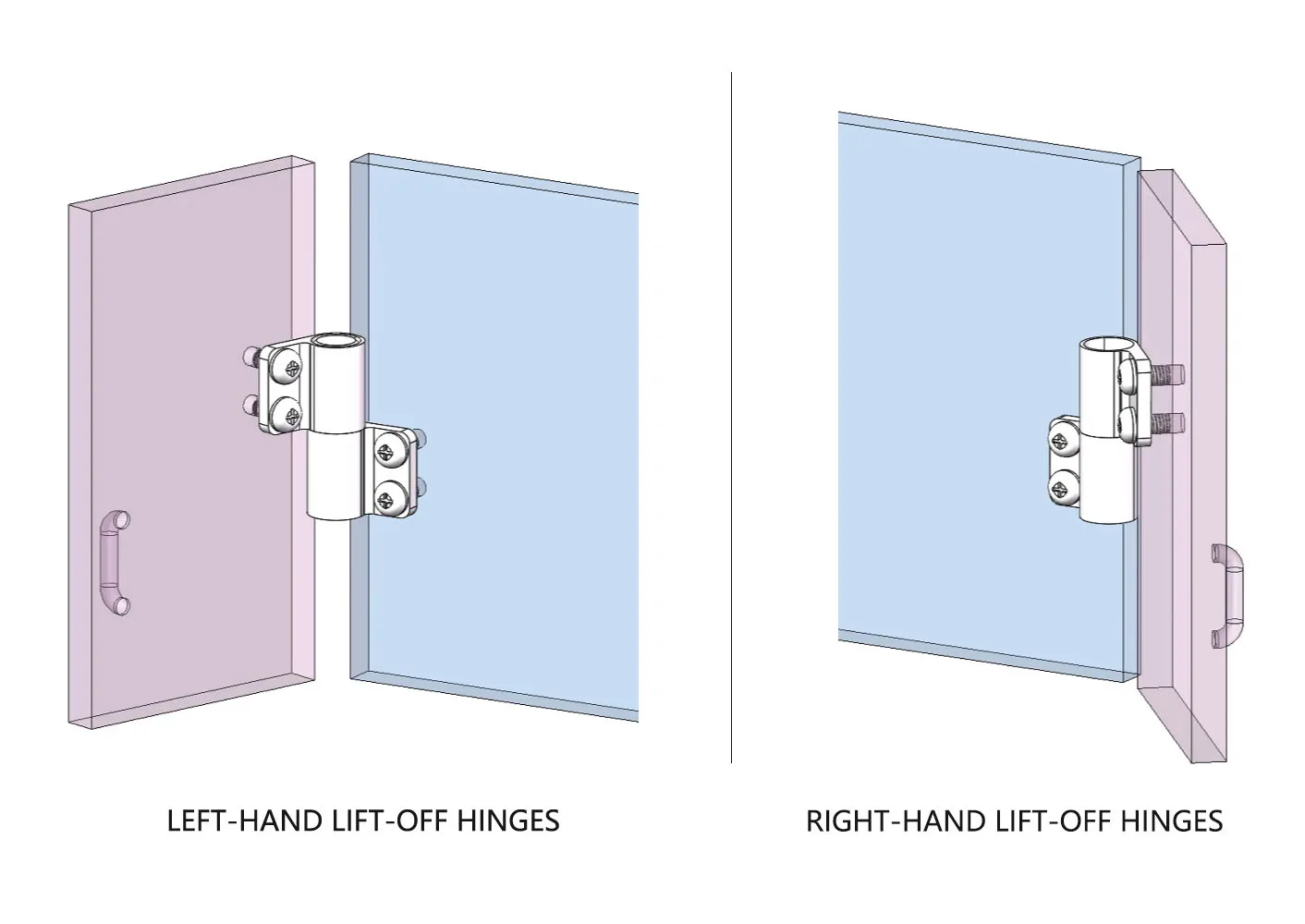 LEFT-HAND LIFT-OFF HINGES

RIGHT-HAND LIFT-OFF HINGES