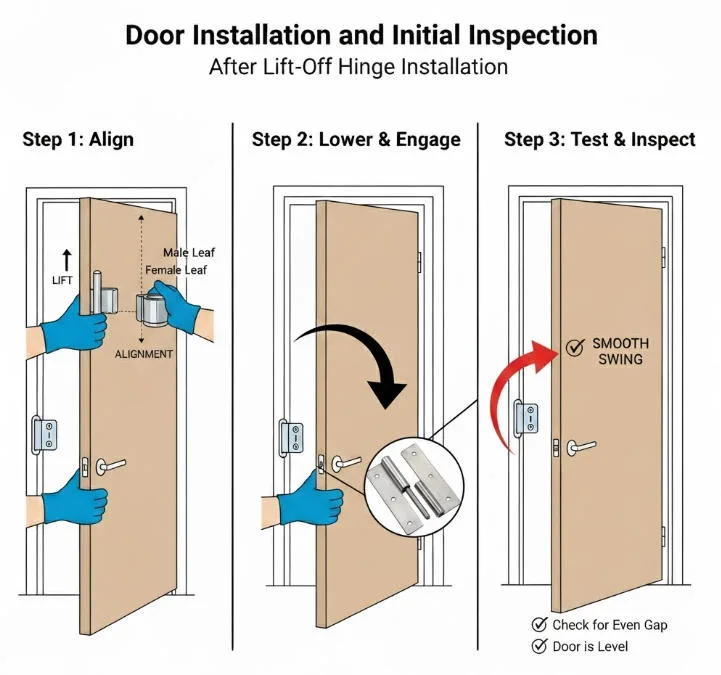 Door Installation and Initial Inspection
After Lift-Off Hinge Installation

Step 1: Align

LIFT
Male Leaf
Female Leaf
ALIGNMENT

Step 2: Lower & Engage

Step 3: Test & Inspect

SMOOTH SWING

Check for Even Gap
Door is Level