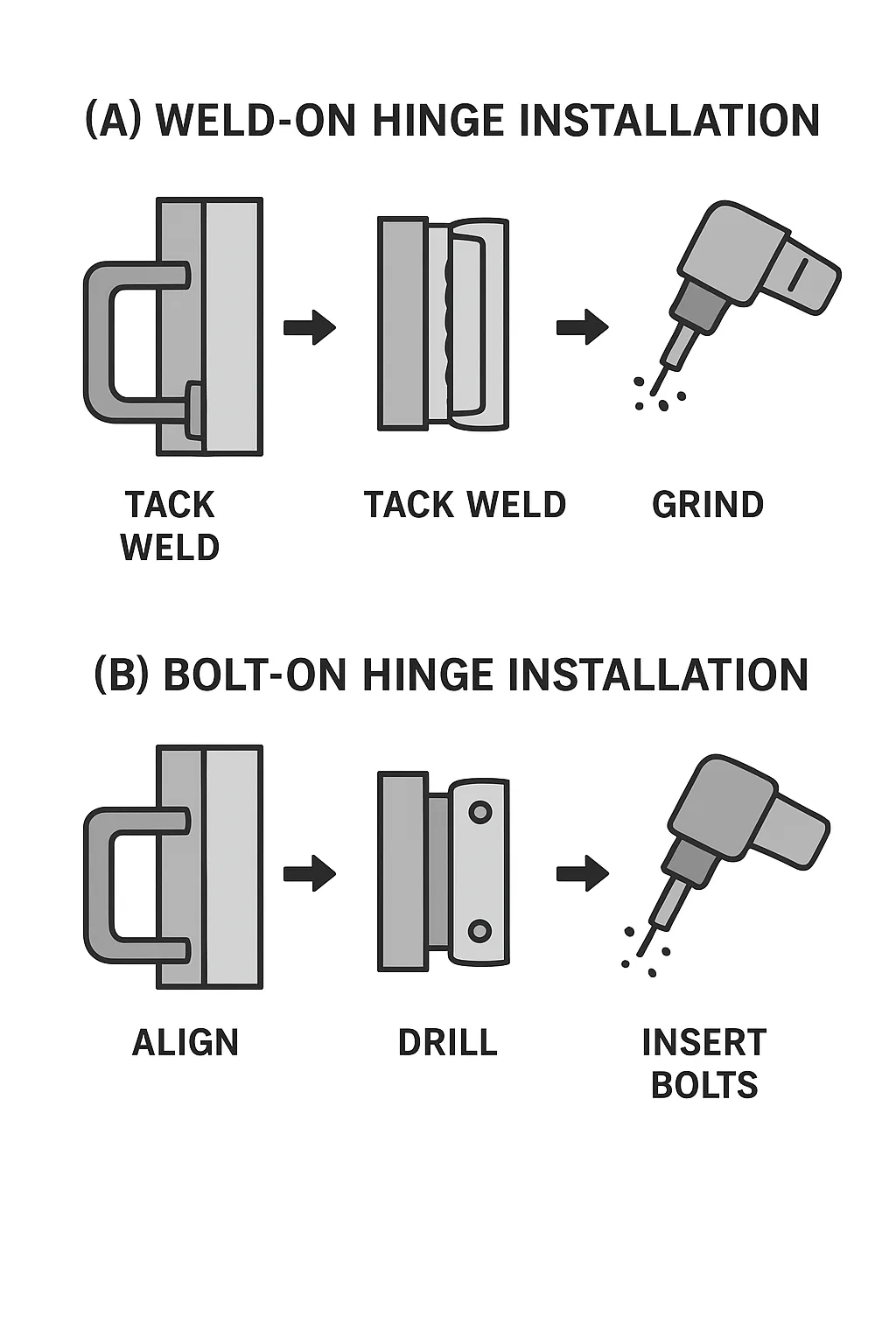 (A) WELD-ON HINGE INSTALLATION

TACK WELD

TACK WELD

GRIND

(B) BOLT-ON HINGE INSTALLATION

ALIGN

DRILL

INSERT BOLTS