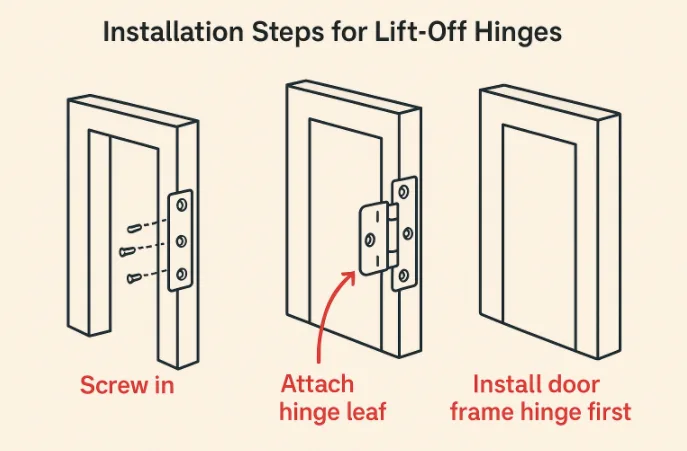 Installation Steps for Lift-Off Hinges

Screw in

Attach hinge leaf

Install door frame hinge first