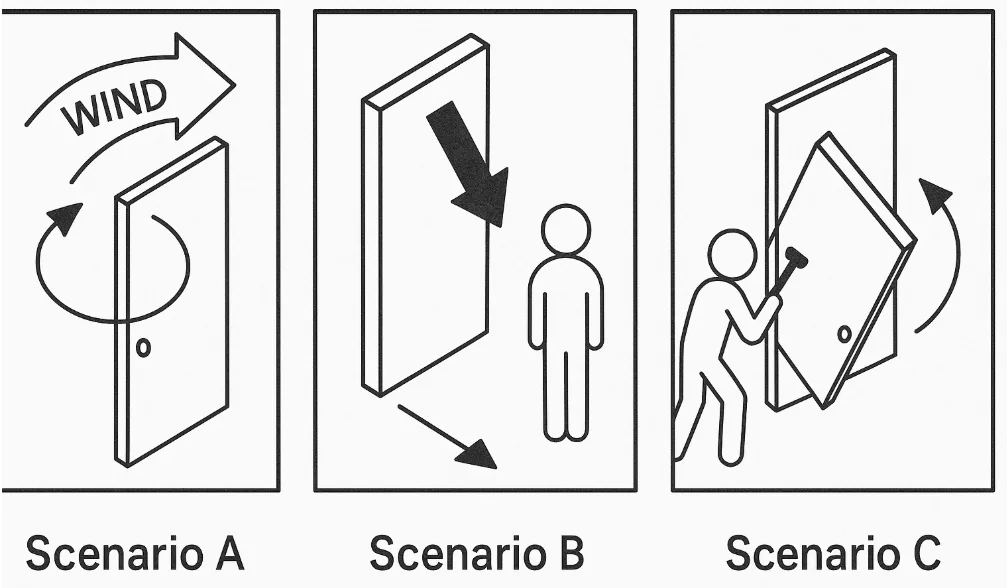 WIND

Scenario A

Scenario B

Scenario C