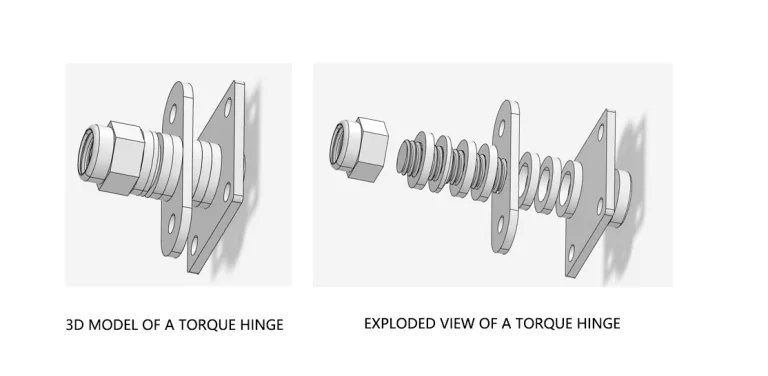 3D MODEL OF A TORQUE HINGE

EXPLODED VIEW OF A TORQUE HINGE