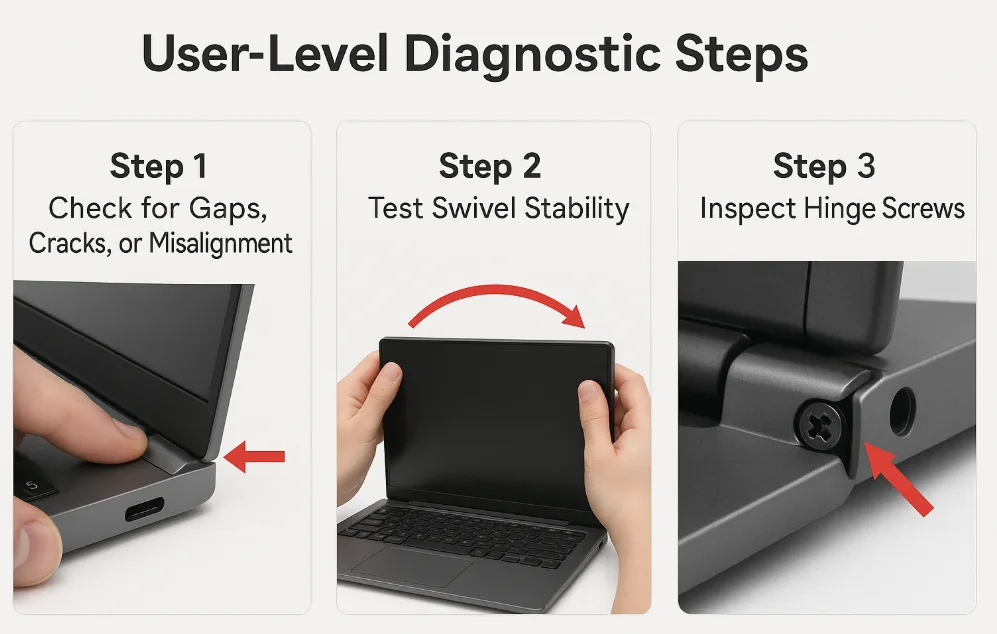 User-Level Diagnostic Steps

Step 1
Check for Gaps, Cracks, or Misalignment

5

Step 2
Test Swivel Stability

Step 3
Inspect Hinge Screws