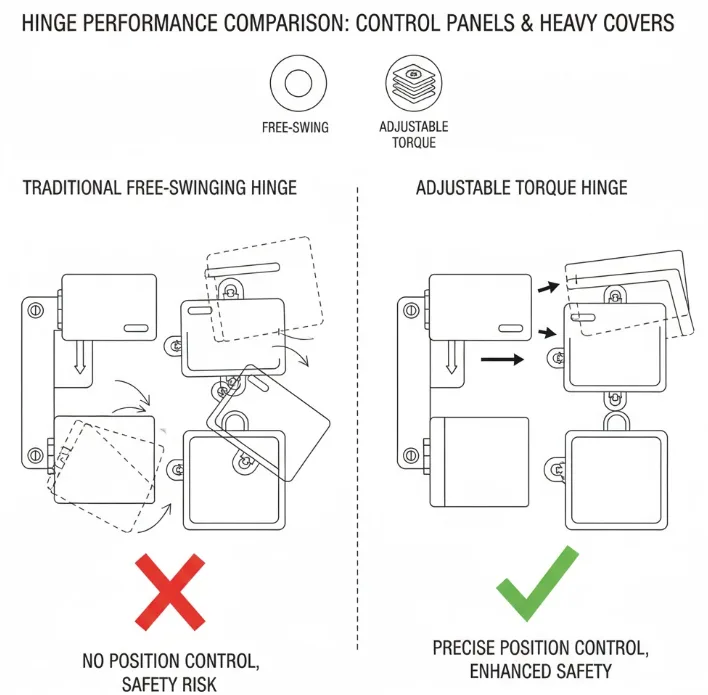 HINGE PERFORMANCE COMPARISON: CONTROL PANELS & HEAVY COVERS

FREE-SWING

ADJUSTABLE TORQUE

TRADITIONAL FREE-SWINGING HINGE

NO POSITION CONTROL, SAFETY RISK

ADJUSTABLE TORQUE HINGE

PRECISE POSITION CONTROL, ENHANCED SAFETY