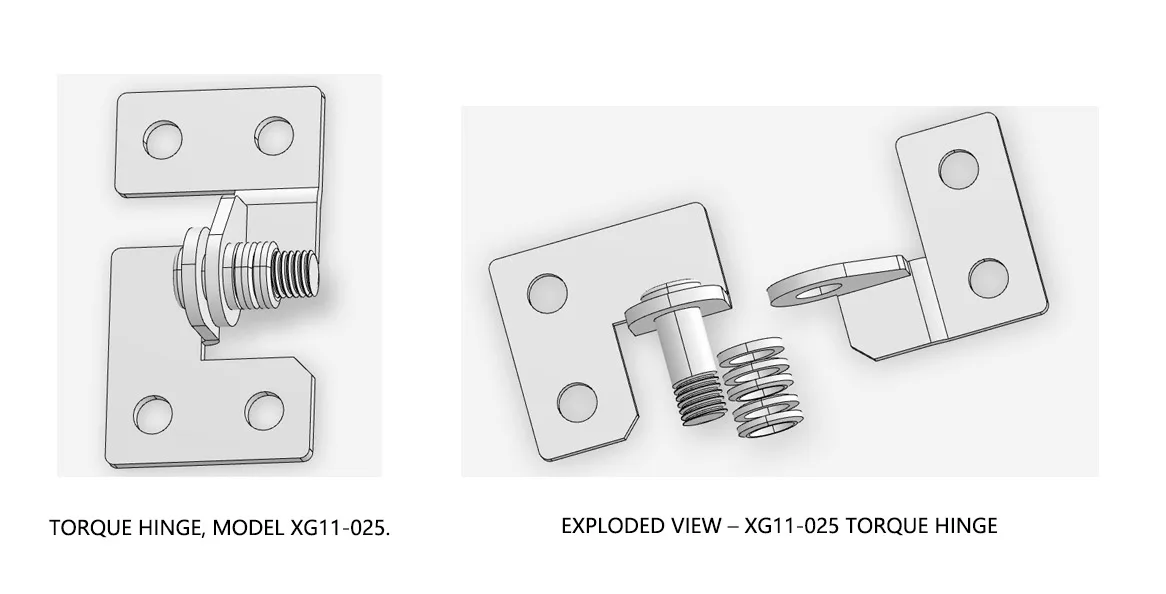 TORQUE HINGE, MODEL XG11-025.

EXPLODED VIEW – XG11-025 TORQUE HINGE