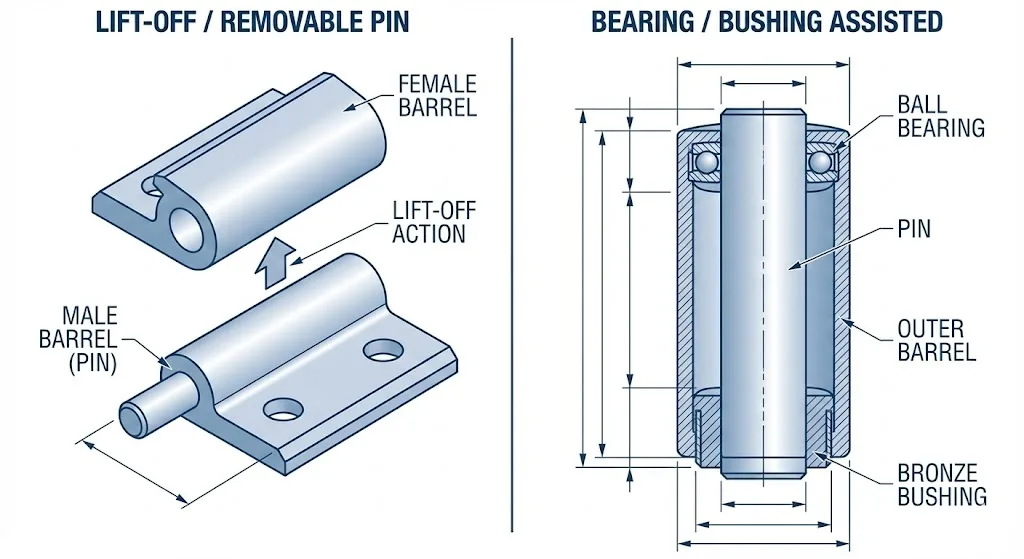 LIFT-OFF / REMOVABLE PIN

FEMALE BARREL

LIFT-OFF ACTION

MALE BARREL (PIN)

BEARING / BUSHING ASSISTED

BALL BEARING

PIN

OUTER BARREL

BRONZE BUSHING